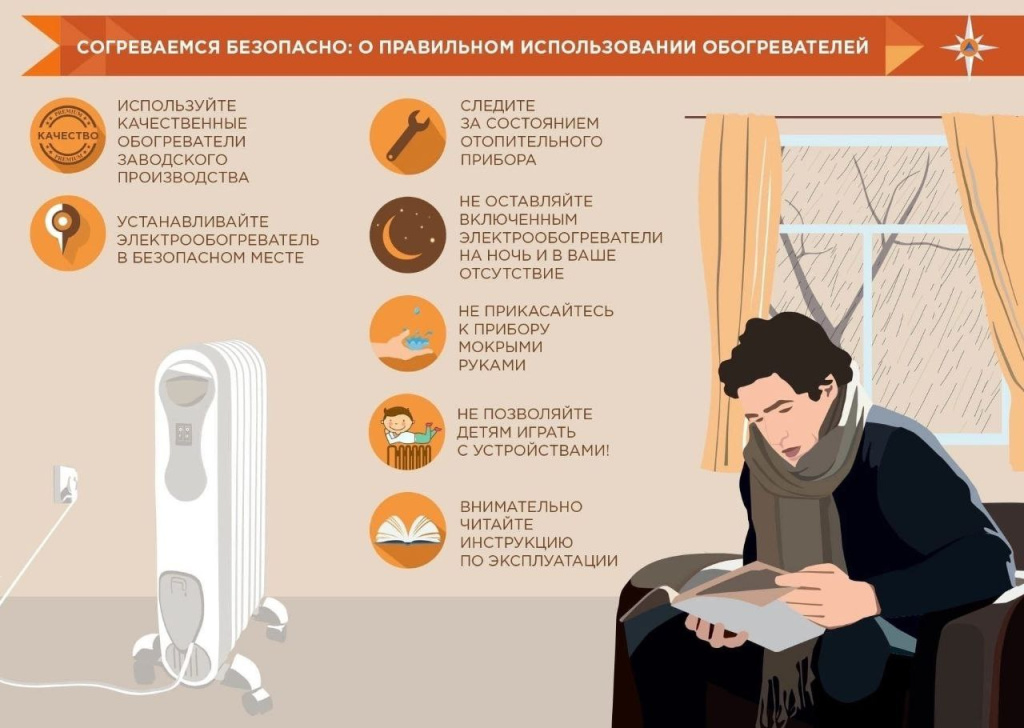 СОГРЕВАЕМСЯ БЕЗОПАСНО: О ПРАВИЛЬНОМ ИСПОЛЬЗОВАНИИ ОБОГРЕВАТЕЛЕЙ

PREMIUM
КАЧЕСТВО
PREMIUM

ИСПОЛЬЗУЙТЕ КАЧЕСТВЕННЫЕ ОБОГРЕВАТЕЛИ ЗАВОДСКОГО ПРОИЗВОДСТВА

УСТАНАВЛИВАЙТЕ ЭЛЕКТРООБОГРЕВАТЕЛЬ В БЕЗОПАСНОМ МЕСТЕ

СЛЕДИТЕ ЗА СОСТОЯНИЕМ ОТОПИТЕЛЬНОГО ПРИБОРА

НЕ ОСТАВЛЯЙТЕ ВКЛЮЧЕННЫМ ЭЛЕКТРООБОГРЕВАТЕЛИ НА НОЧЬ И В ВАШЕ ОТСУТСТВИЕ

НЕ ПРИКАСАЙТЕСЬ К ПРИБОРУ МОКРЫМИ РУКАМИ

НЕ ПОЗВОЛЯЙТЕ ДЕТЯМ ИГРАТЬ С УСТРОЙСТВАМИ!

ВНИМАТЕЛЬНО ЧИТАЙТЕ ИНСТРУКЦИЮ ПО ЭКСПЛУАТАЦИИ